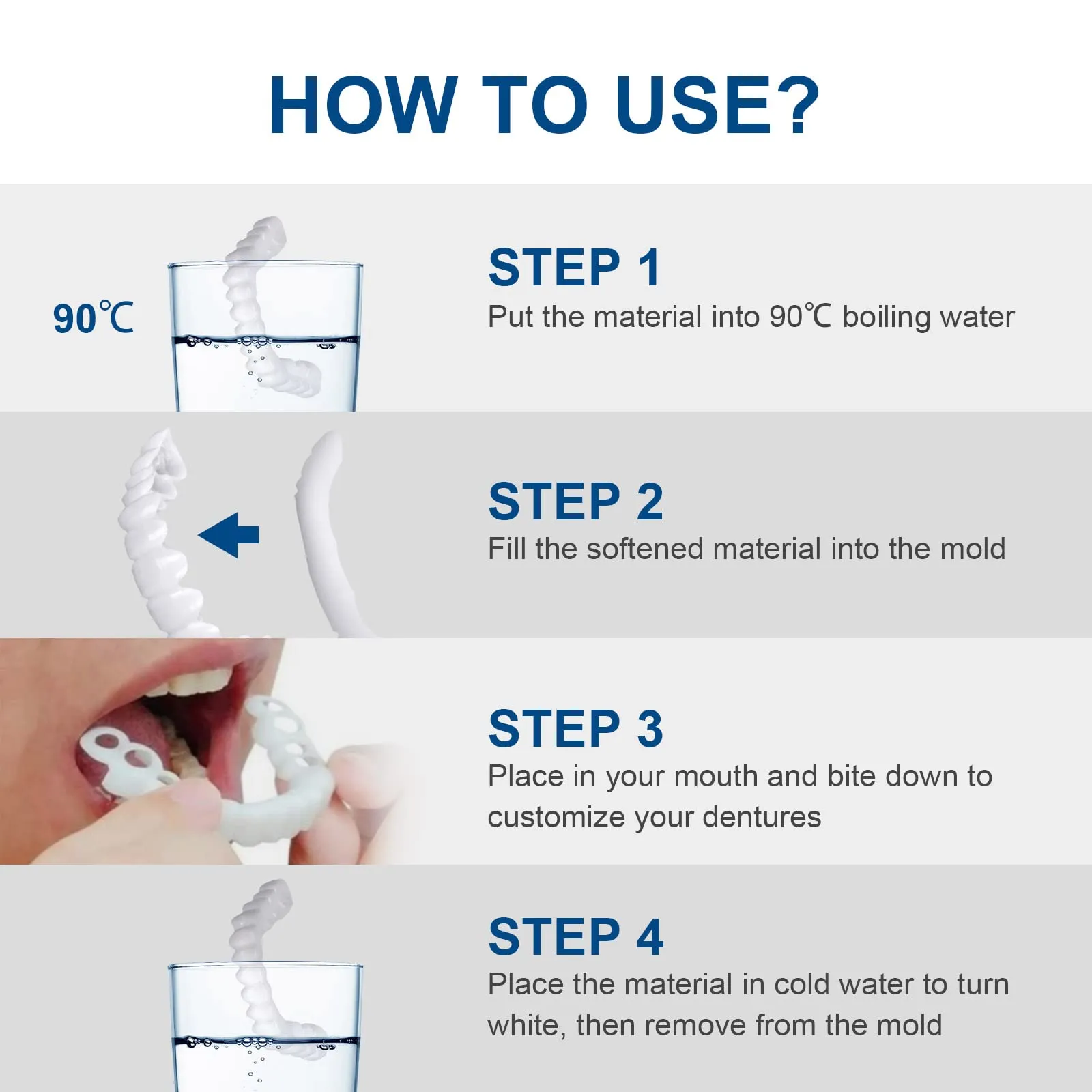 HOW TO USE?

90℃

STEP 1
Put the material into 90℃ boiling water

STEP 2
Fill the softened material into the mold

STEP 3
Place in your mouth and bite down to customize your dentures

STEP 4
Place the material in cold water to turn white, then remove from the mold